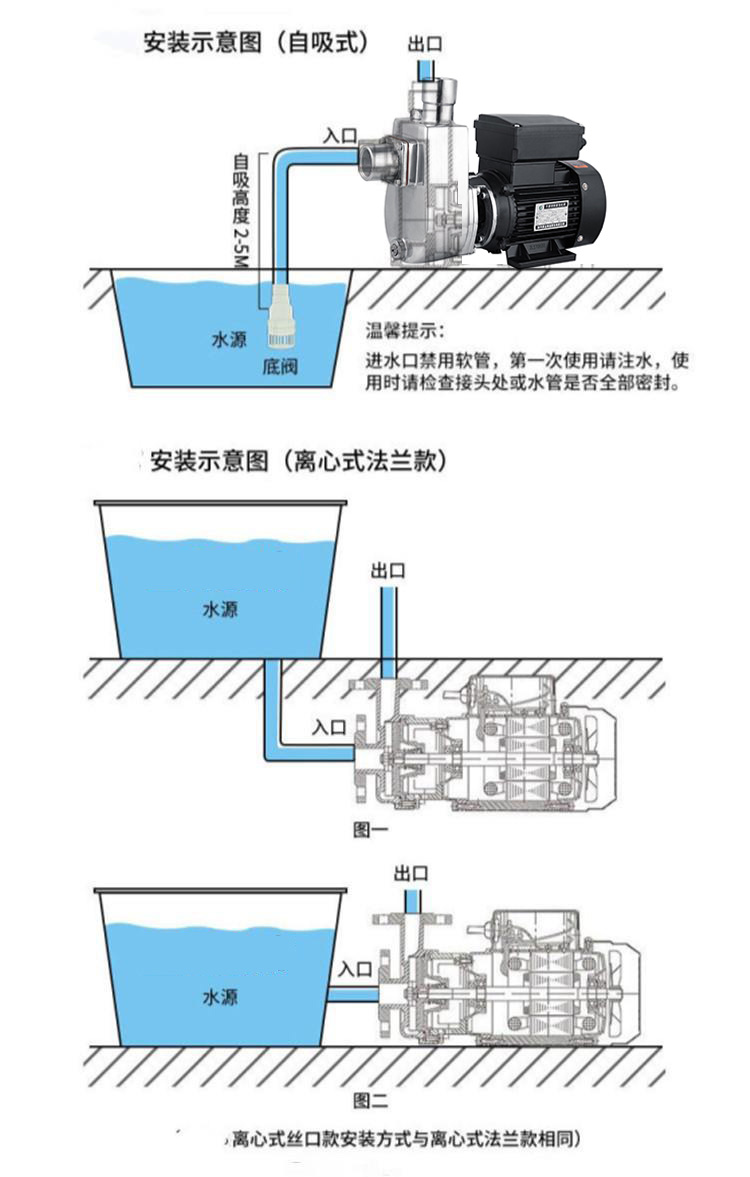 安装示意图（自吸式）

出口

入口

自吸高度 2-5M

水源

底阀

温馨提示：

进水口禁用软管，第一次使用请注水，使用时请检查接头处或水管是否全部密封。

安装示意图（离心式法兰款）

水源

出口

入口

图一

出口

入口

水源

图二

离心式丝口款安装方式与离心式法兰款相同）